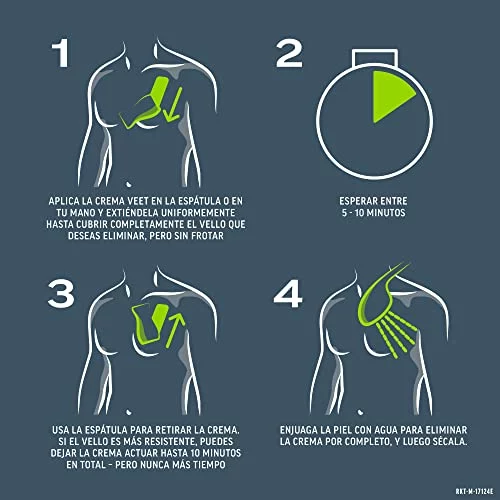 1

APLICA LA CREMA VEET EN LA ESPÁTULA O EN TU MANO Y EXTIÉNDELA UNIFORMEMENTE HASTA CUBRIR COMPLETAMENTE EL VELLO QUE DESEAS ELIMINAR, PERO SIN FROTAR

2

ESPERAR ENTRE 5 - 10 MINUTOS

3

USA LA ESPÁTULA PARA RETIRAR LA CREMA. SI EL VELLO ES MÁS RESISTENTE, PUEDES DEJAR LA CREMA ACTUAR HASTA 10 MINUTOS EN TOTAL - PERO NUNCA MÁS TIEMPO

4

ENJUAGA LA PIEL CON AGUA PARA ELIMINAR LA CREMA POR COMPLETO, Y LUEGO SÉCALA.

RKT-M-17124E